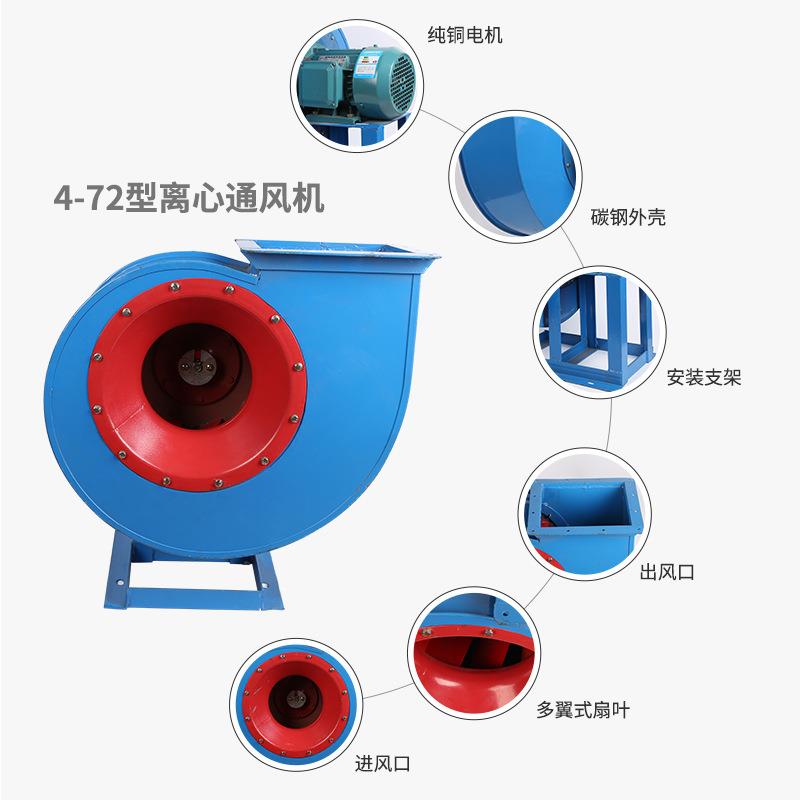 纯铜电机

4-72型离心通风机

碳钢外壳

安装支架

出风口

多翼式扇叶

进风口