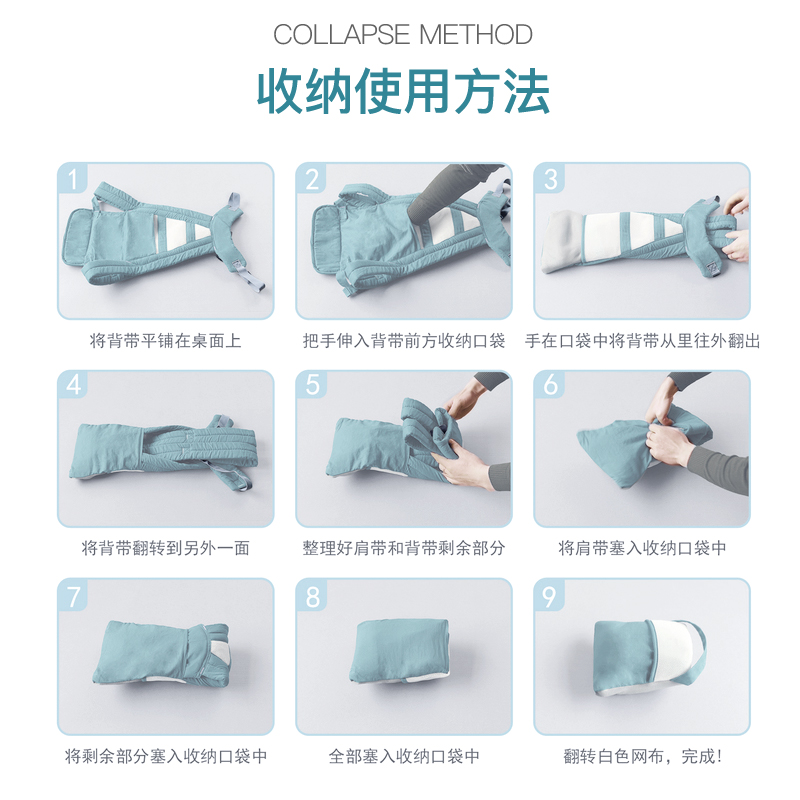 COLLAPSE METHOD

收纳使用方法

1

将背带平铺在桌面上

2

把手伸入背带前方收纳口袋

3

手在口袋中将背带从里往外翻出

4

将背带翻转到另外一面

5

整理好肩带和背带剩余部分

6

将肩带塞入收纳口袋中

7

将剩余部分塞入收纳口袋中

8

全部塞入收纳口袋中

9

翻转白色网布，完成！