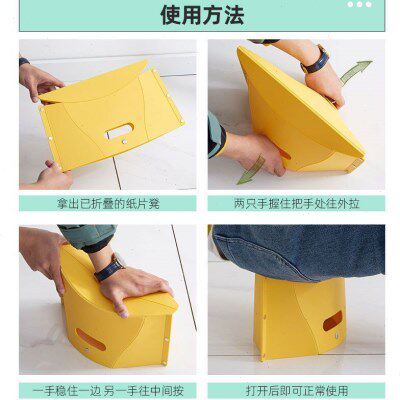 使用方法

拿出已折叠的纸片凳

两只手握住把手处往外拉

一手稳住一边 另一手往中间按

打开后即可正常使用