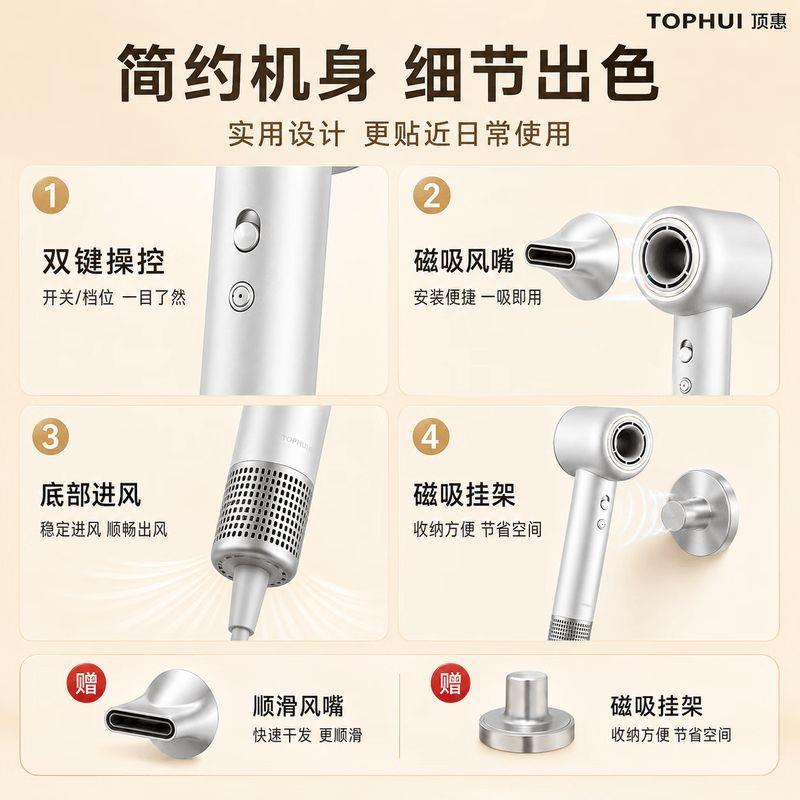 TOPHUI 顶惠

简约机身 细节出色

实用设计 更贴近日常使用

1
双键操控
开关/档位 一目了然

2
磁吸风嘴
安装便捷 一吸即用

3
TOPHUI
底部进风
稳定进风 顺畅出风

4
磁吸挂架
收纳方便 节省空间

赠
顺滑风嘴
快速干发 更顺滑

赠
磁吸挂架
收纳方便 节省空间