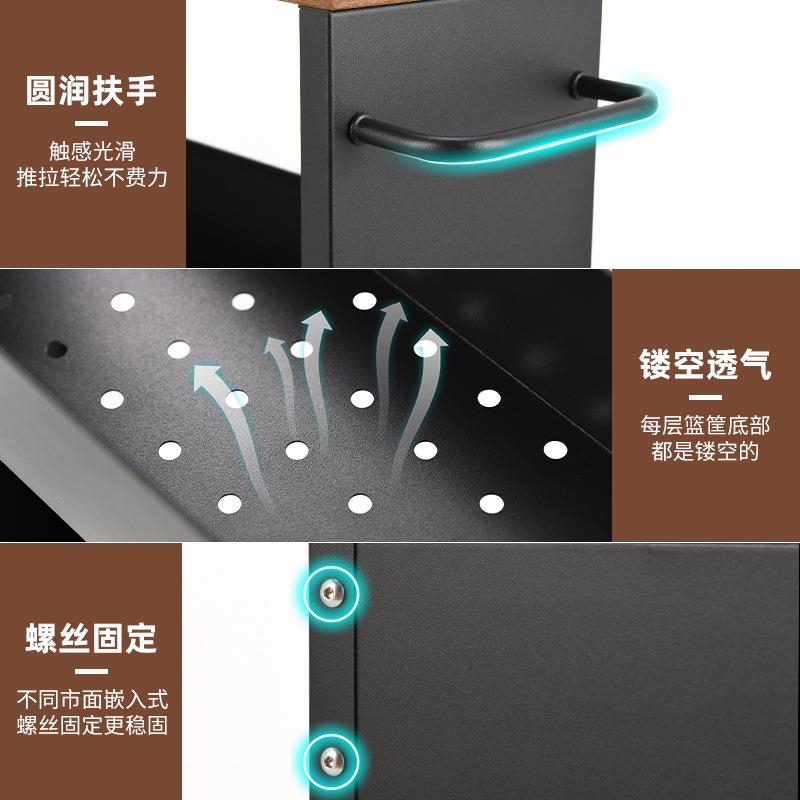 圆润扶手

触感光滑
推拉轻松不费力

镂空透气

每层篮筐底部
都是镂空的

螺丝固定

不同市面嵌入式
螺丝固定更稳固