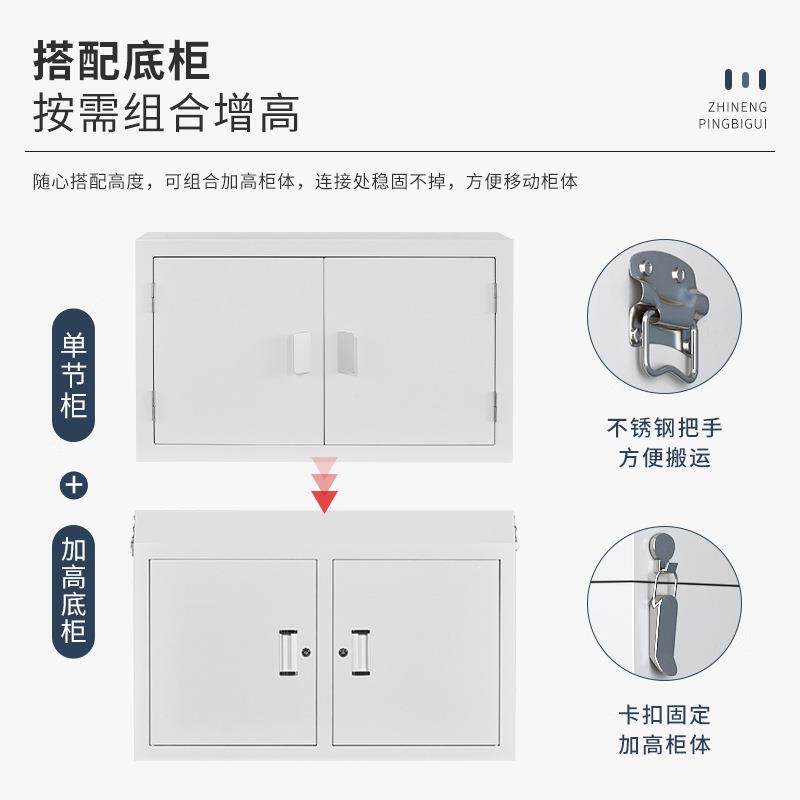 搭配底柜
按需组合增高

ZHINENG
PINGBIGUI

随心搭配高度，可组合加高柜体，连接处稳固不掉，方便移动柜体

单节柜

+

加高底柜

不锈钢把手
方便搬运

卡扣固定
加高柜体