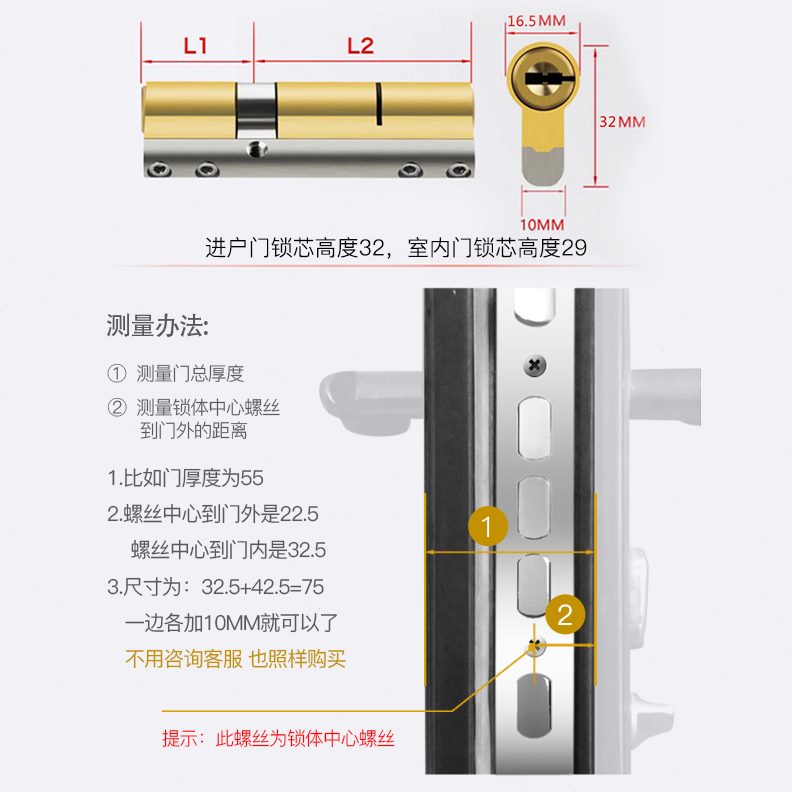 L1 L2

16.5MM

32MM

10MM

进户门锁芯高度32，室内门锁芯高度29

测量办法:

① 测量门总厚度

② 测量锁体中心螺丝到门外的距离

1.比如门厚度为55

2.螺丝中心到门外是22.5
螺丝中心到门内是32.5

3.尺寸为：32.5+42.5=75
一边各加10MM就可以了

不用咨询客服 也照样购买

1

2

提示：此螺丝为锁体中心螺丝