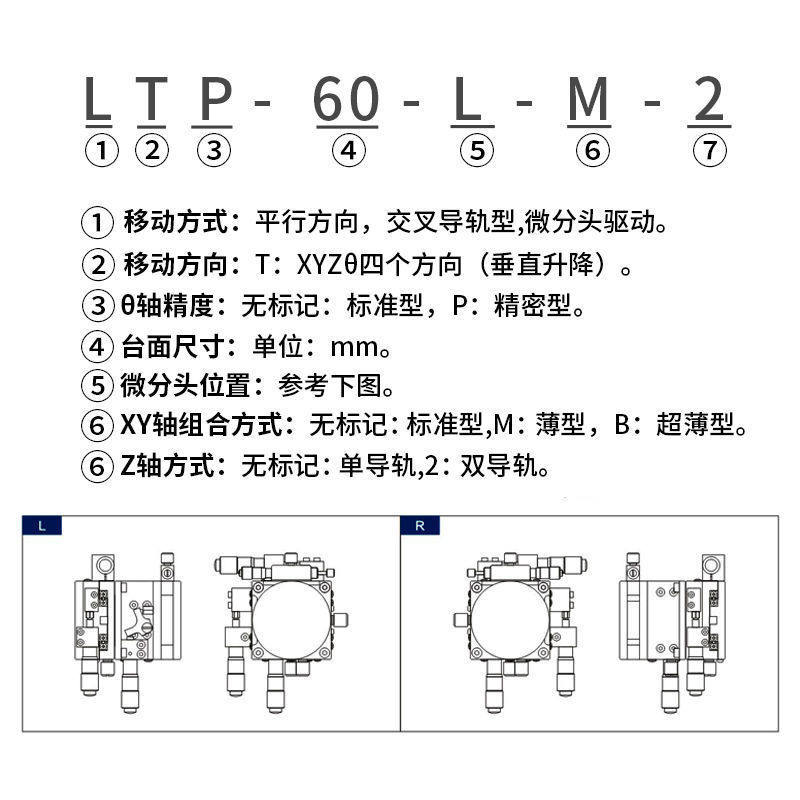 L T P - 60 - L - M - 2
① ② ③ ④ ⑤ ⑥ ⑦

① 移动方式：平行方向，交叉导轨型,微分头驱动。
② 移动方向：T：XYZθ四个方向（垂直升降）。
③ θ轴精度：无标记：标准型，P：精密型。
④ 台面尺寸：单位：mm。
⑤ 微分头位置：参考下图。
⑥ XY轴组合方式：无标记：标准型,M：薄型，B：超薄型。
⑥ Z轴方式：无标记：单导轨,2：双导轨。

L

R