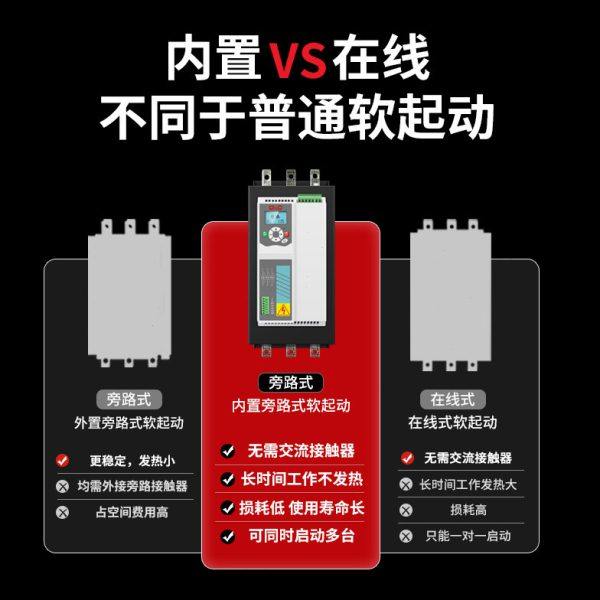 内置VS在线
不同于普通软起动

旁路式
外置旁路式软起动

更稳定，发热小
均需外接旁路接触器
占空间费用高

旁路式
内置旁路式软起动

无需交流接触器
长时间工作不发热
损耗低 使用寿命长
可同时启动多台

在线式
在线式软起动

无需交流接触器
长时间工作发热大
损耗高
只能一对一启动