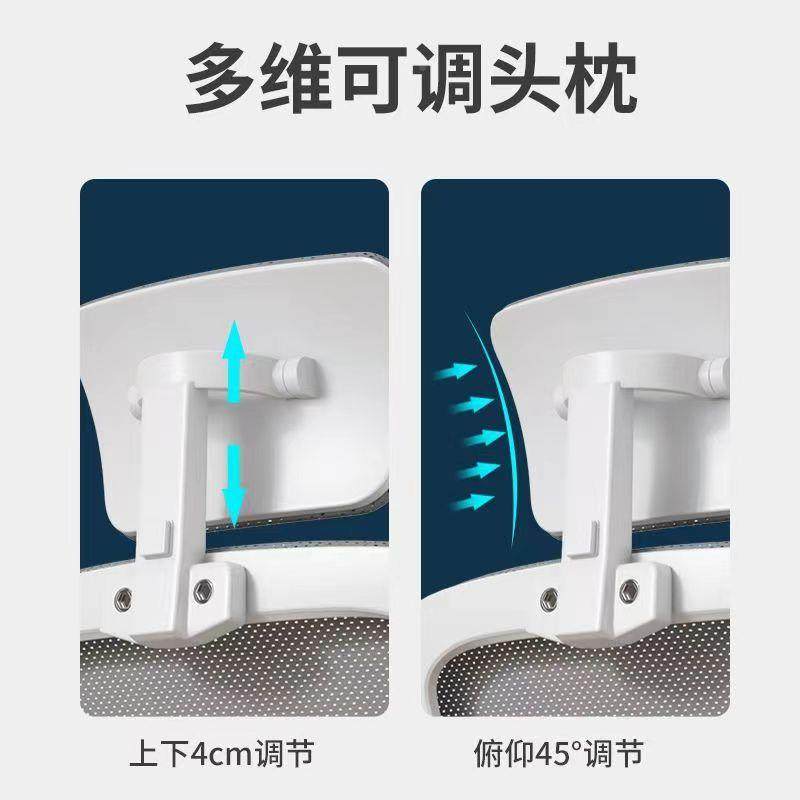 多维可调头枕

上下4cm调节

俯仰45°调节