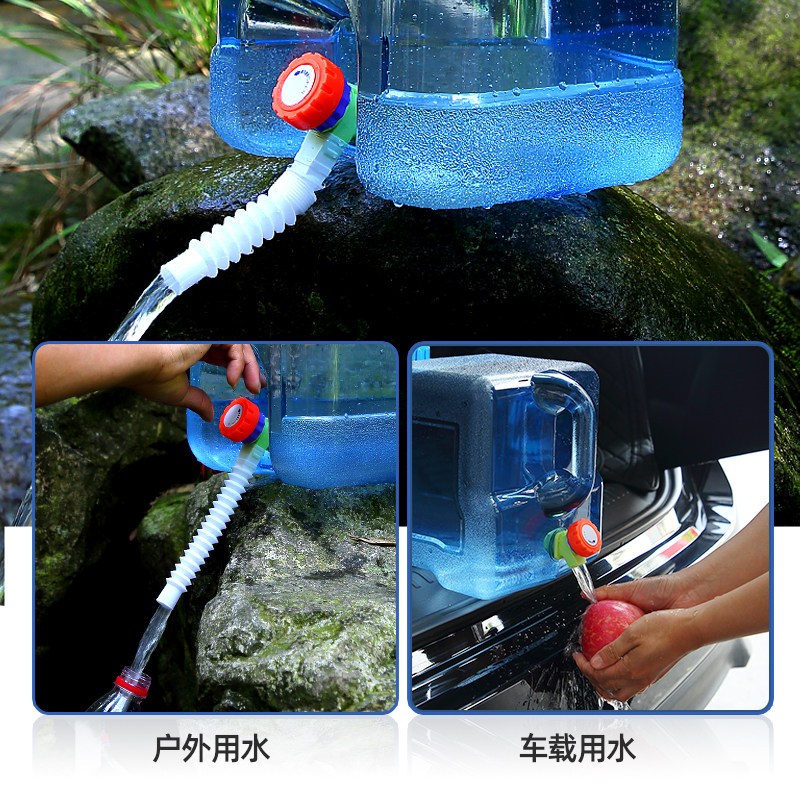 户外用水

车载用水