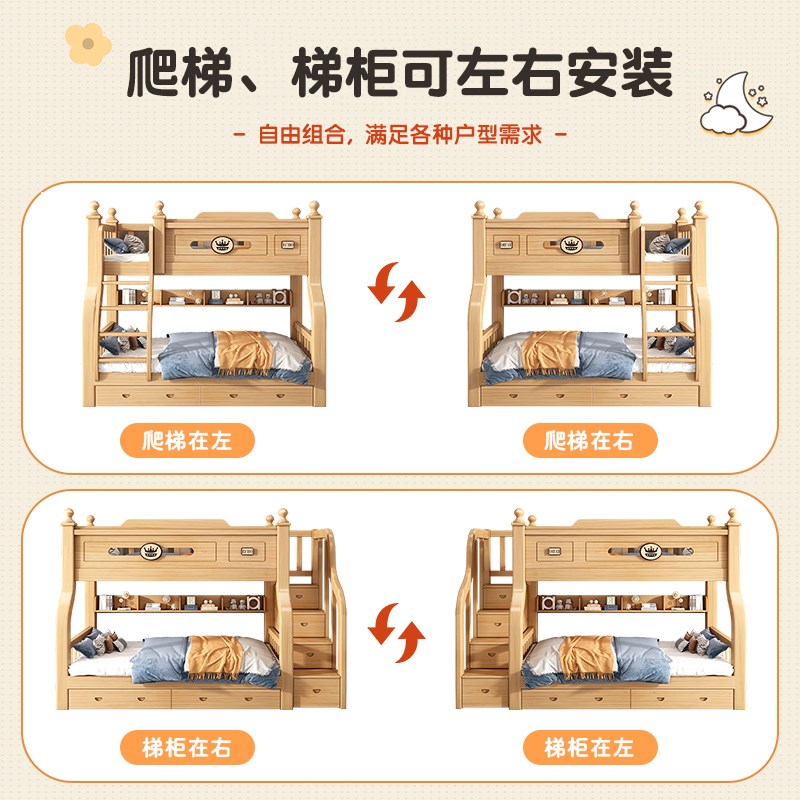 爬梯、梯柜可左右安装

- 自由组合，满足各种户型需求 -

爬梯在左

爬梯在右

梯柜在右

梯柜在左