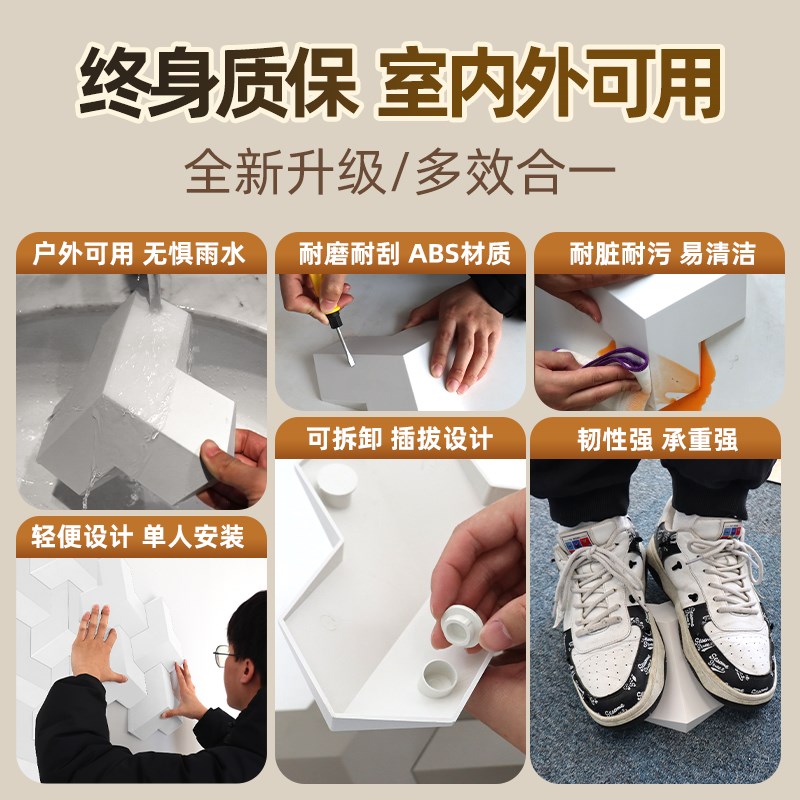 终身质保 室内外可用

全新升级/多效合一

户外可用 无惧雨水

耐磨耐刮 ABS材质

耐脏耐污 易清洁

可拆卸 插拔设计

韧性强 承重强

轻便设计 单人安装