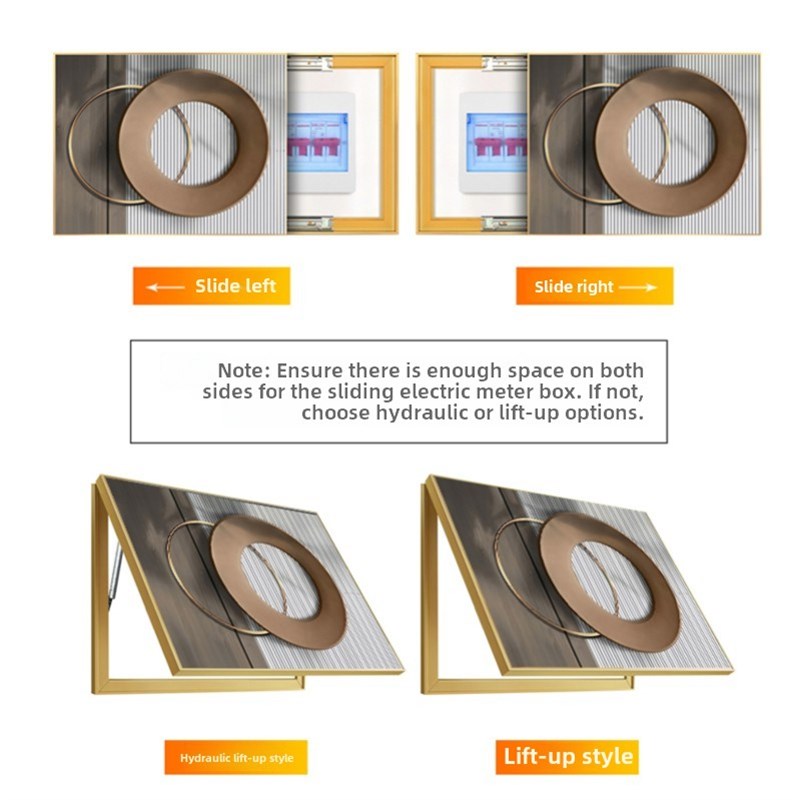 Slide left

Slide right

Note: Ensure there is enough space on both sides for the sliding electric meter box. If not, choose hydraulic or lift-up options.

Hydraulic lift-up style

Lift-up style