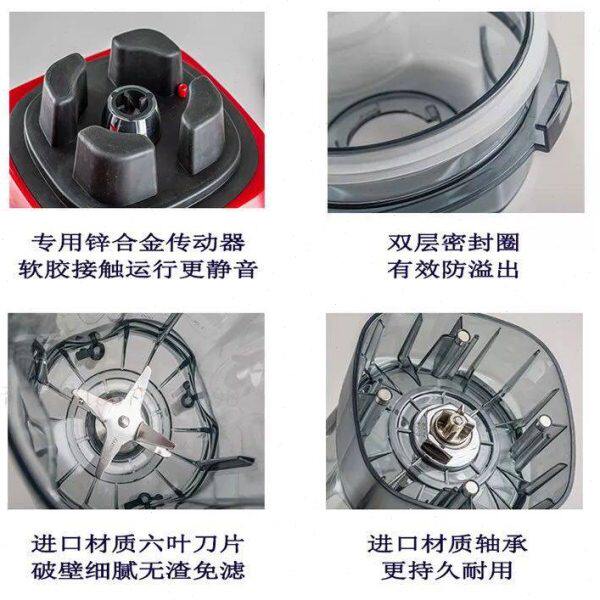 专用锌合金传动器
软胶接触运行更静音

双层密封圈
有效防溢出

进口材质六叶刀片
破壁细腻无渣免滤

进口材质轴承
更持久耐用