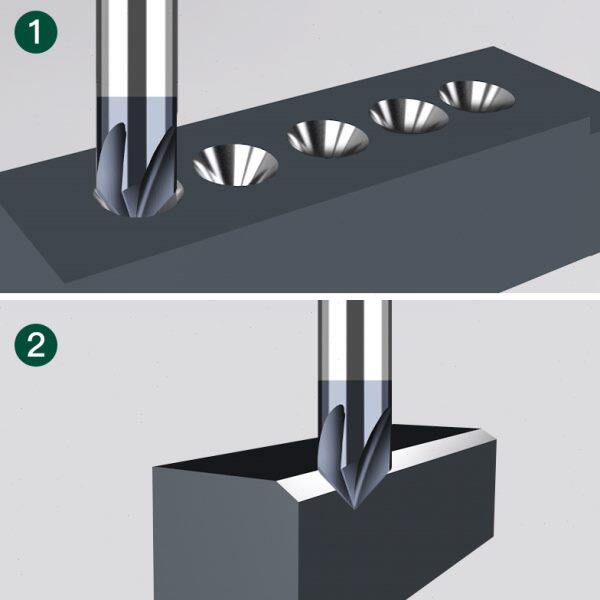 1

2