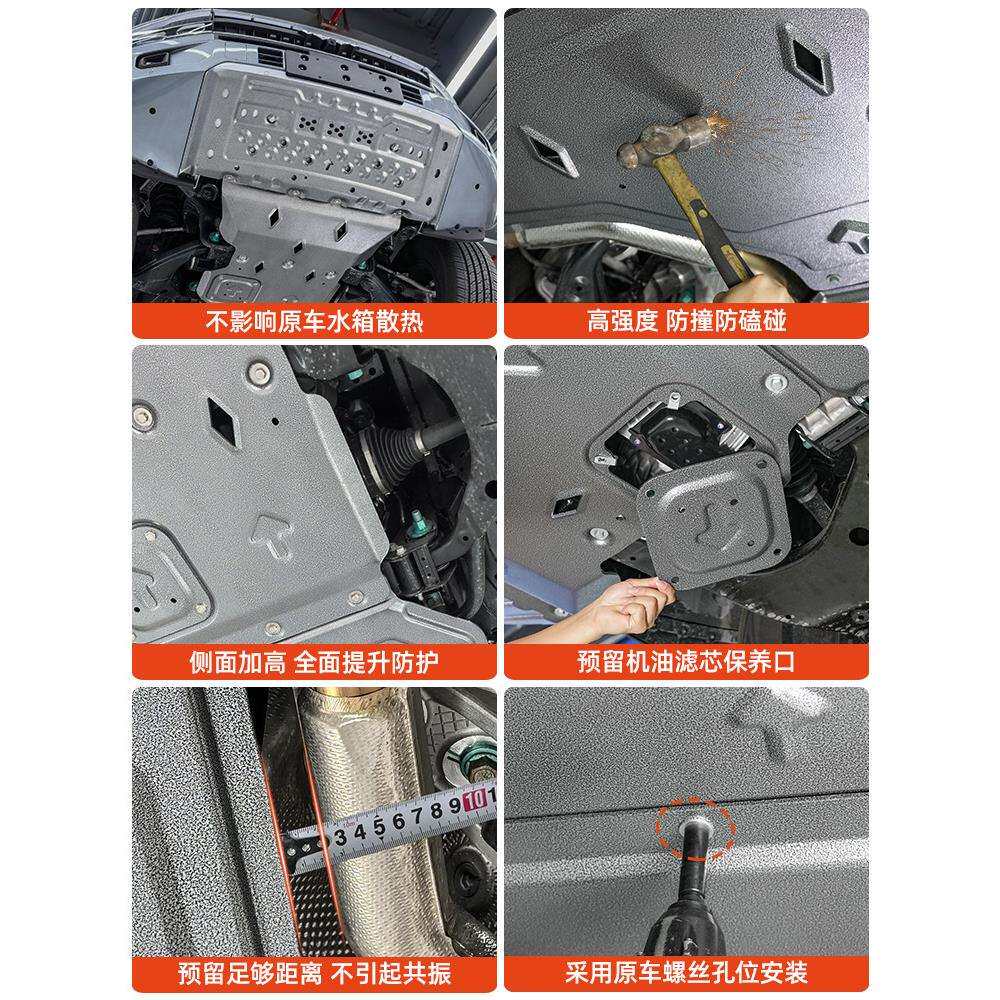 不影响原车水箱散热

高强度 防撞防磕碰

侧面加高 全面提升防护

预留机油滤芯保养口

3 4 5 6 7 8 9 10

预留足够距离 不引起共振

采用原车螺丝孔位安装