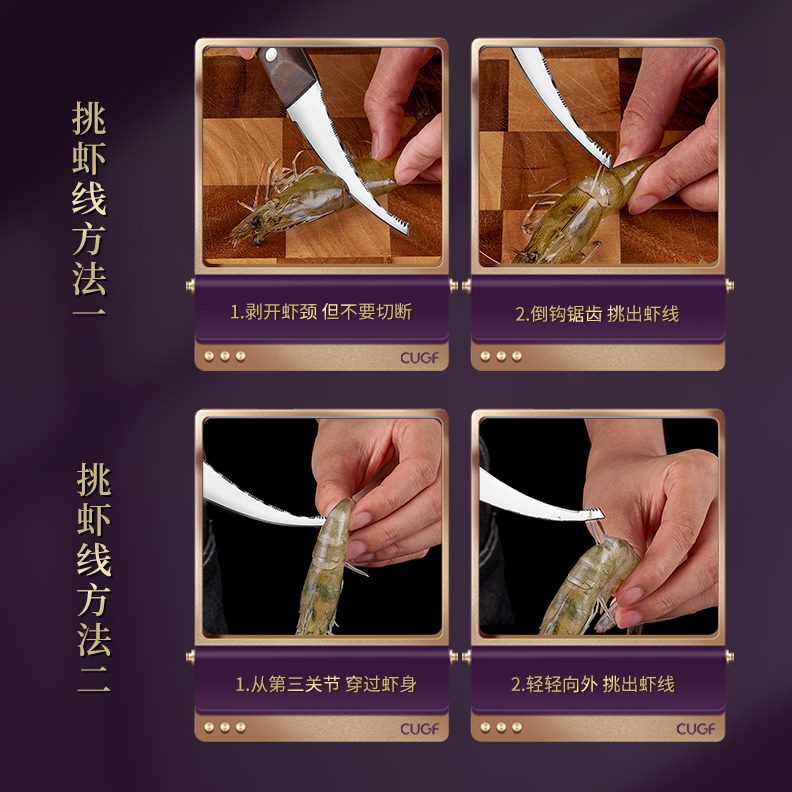 挑虾线方法一

1.剥开虾颈 但不要切断

CUGF

2.倒钩锯齿 挑出虾线

挑虾线方法二

1.从第三关节 穿过虾身

CUGF

2.轻轻向外 挑出虾线

CUGF