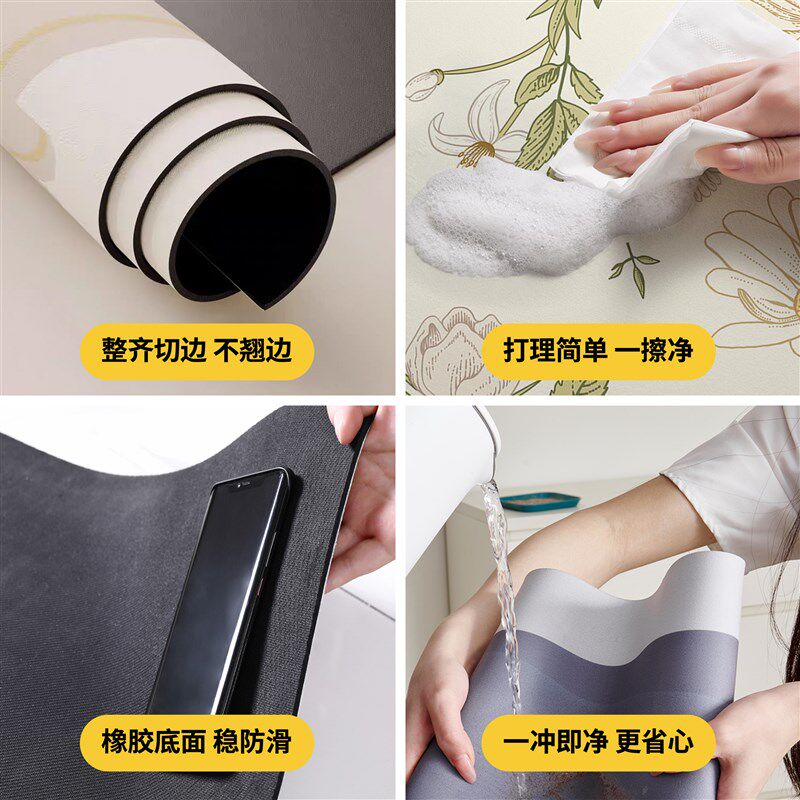 整齐切边 不翘边

打理简单 一擦净

橡胶底面 稳防滑

一冲即净 更省心