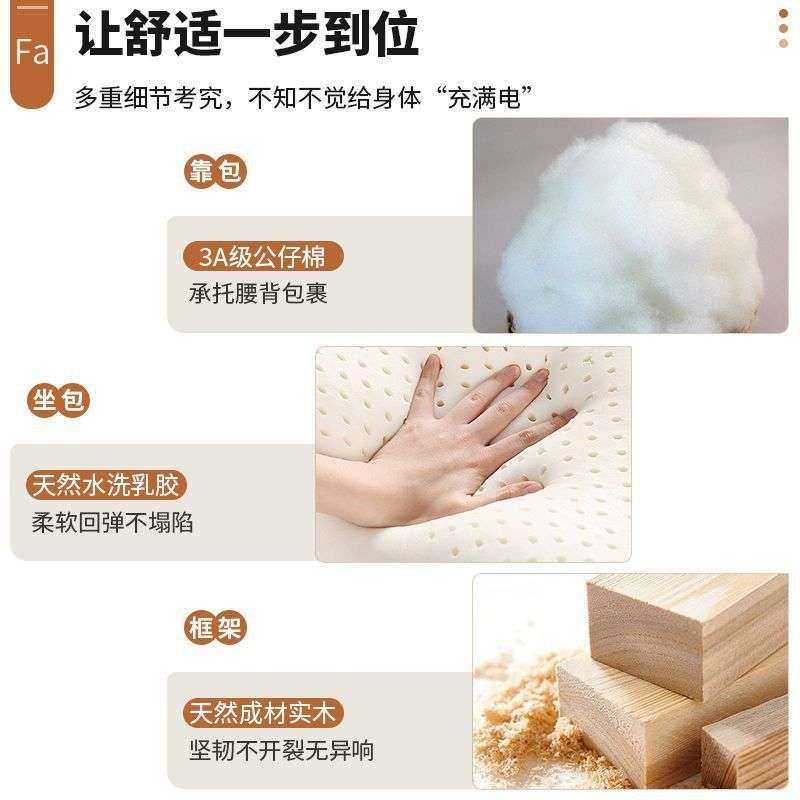 Fa

让舒适一步到位

多重细节考究，不知不觉给身体“充满电”

靠包

3A级公仔棉

承托腰背包裹

坐包

天然水洗乳胶

柔软回弹不塌陷

框架

天然成材实木

坚韧不开裂无异响