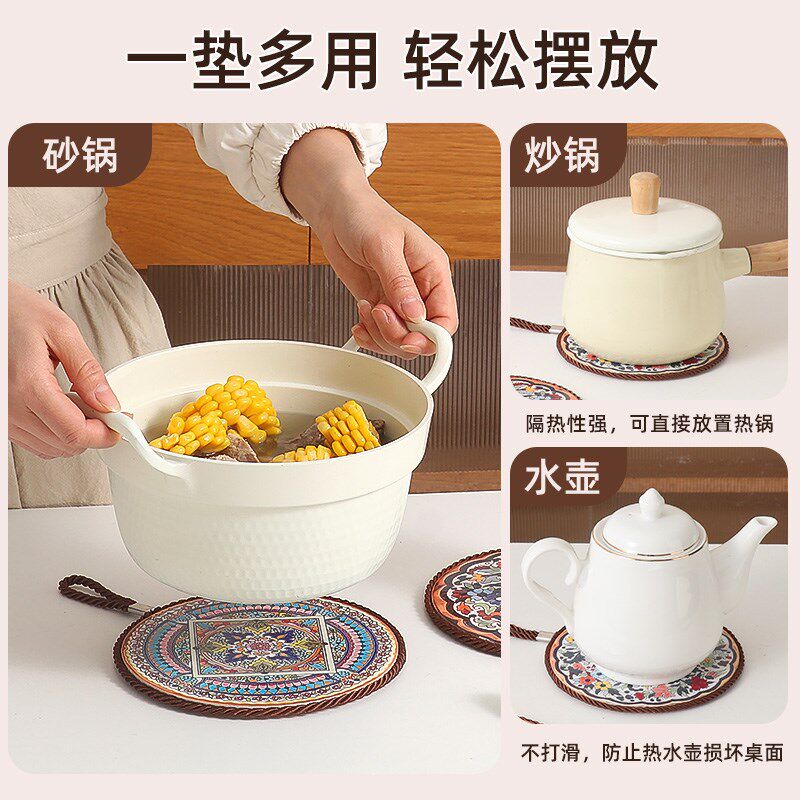 一垫多用 轻松摆放

砂锅

炒锅

隔热性强，可直接放置热锅

水壶

不打滑，防止热水壶损坏桌面