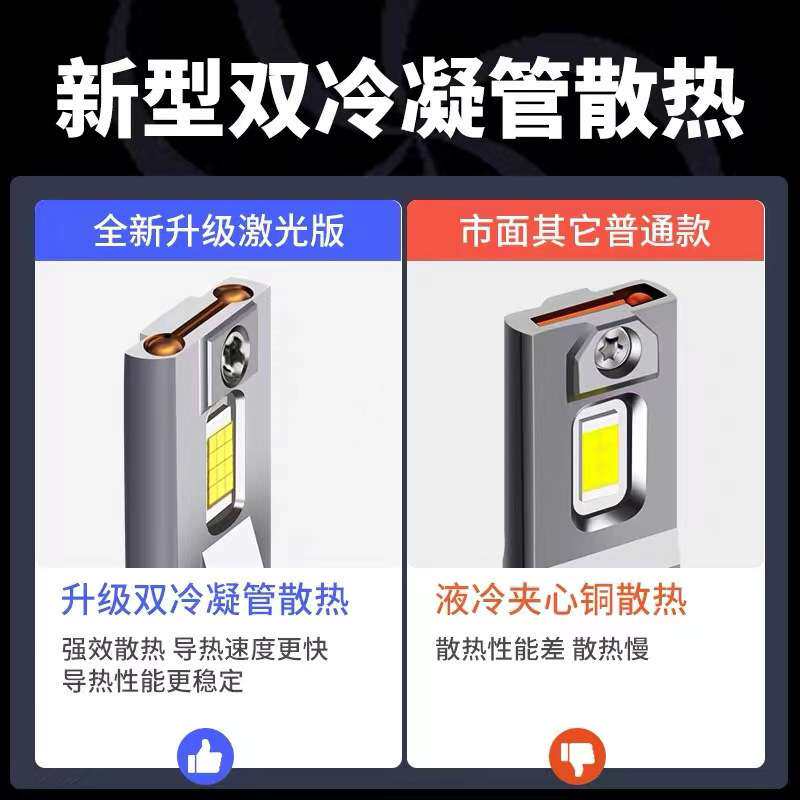 新型双冷凝管散热

全新升级激光版

升级双冷凝管散热

强效散热 导热速度更快
导热性能更稳定

市面其它普通款

液冷夹心铜散热

散热性能差 散热慢