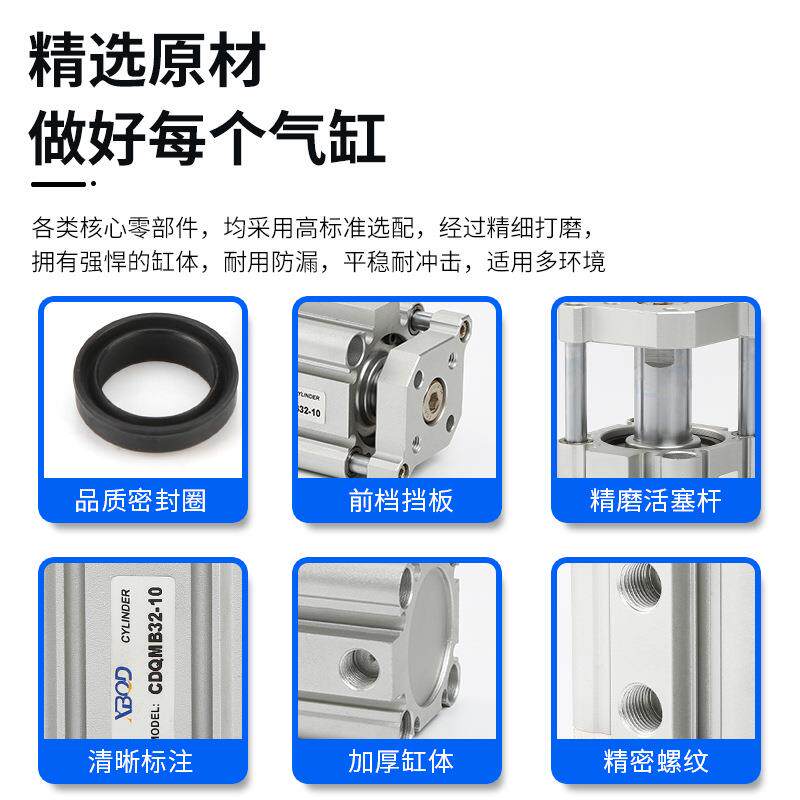 精选原材
做好每个气缸

各类核心零部件，均采用高标准选配，经过精细打磨，拥有强悍的缸体，耐用防漏，平稳耐冲击，适用多环境

品质密封圈

CYLINDER
B32-10

前档挡板

精磨活塞杆

YBOD
CYLINDER
MODEL: CDQMB32-10

清晰标注

加厚缸体

精密螺纹