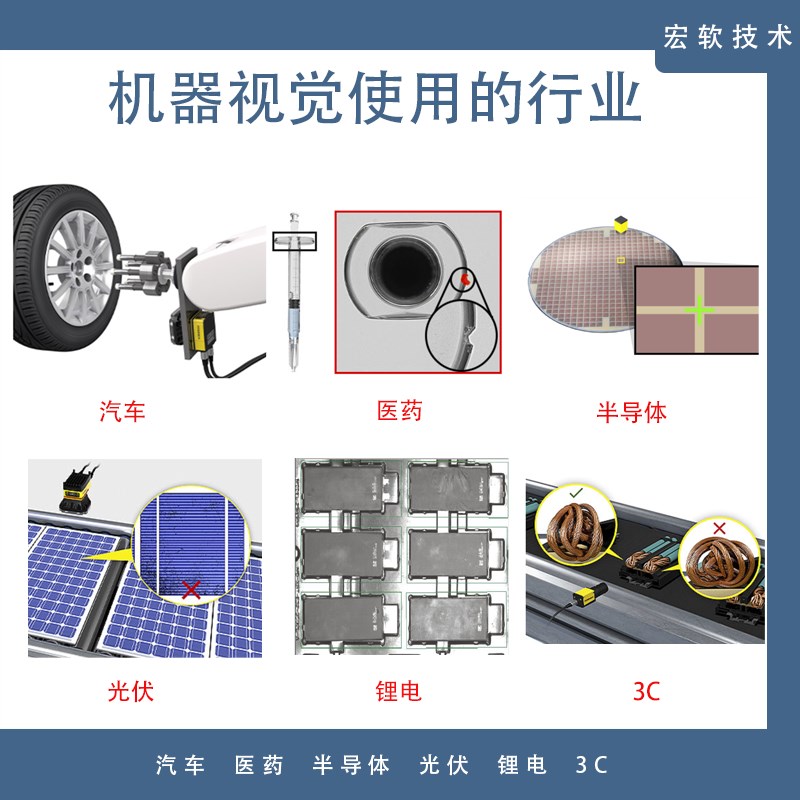 宏软技术

机器视觉使用的行业

汽车

医药

半导体

光伏

锂电

3C

汽车 医药 半导体 光伏 锂电 3C