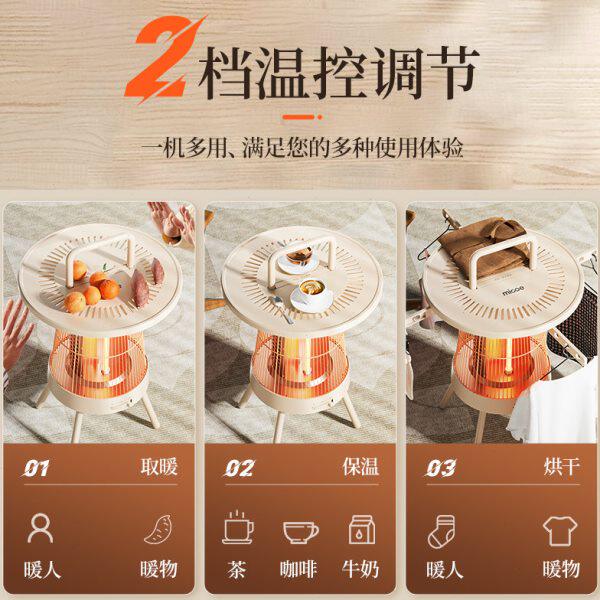 2档温控调节

一机多用、满足您的多种使用体验

micoe

01 取暖

暖人 暖物

02 保温

茶 咖啡 牛奶

03 烘干

暖人 暖物