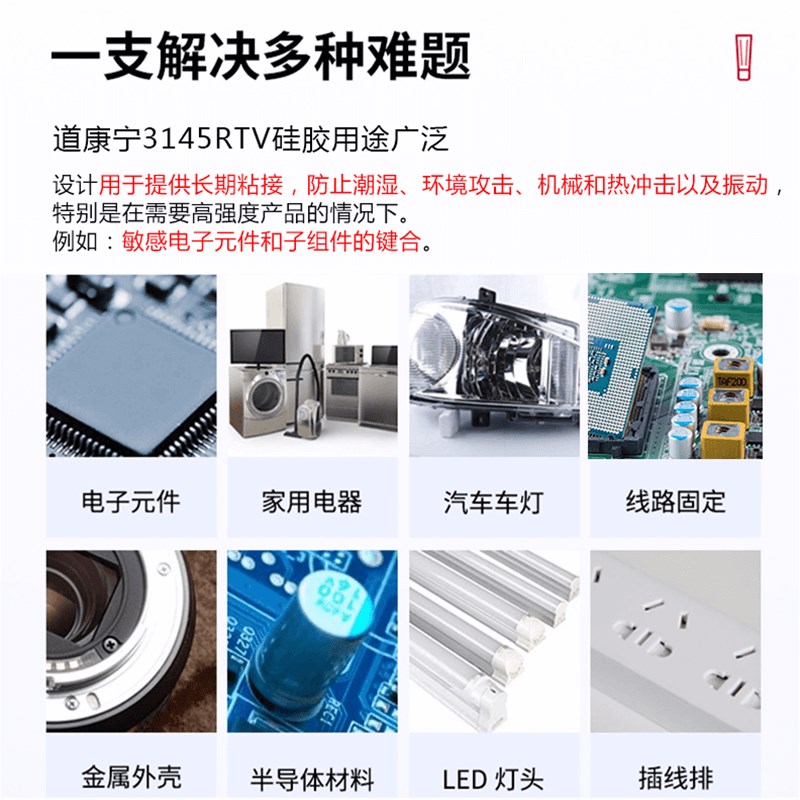 一支解决多种难题

道康宁3145RTV硅胶用途广泛

设计用于提供长期粘接，防止潮湿、环境攻击、机械和热冲击以及振动，特别是在需要高强度产品的情况下。
例如：敏感电子元件和子组件的键合。

电子元件

家用电器

汽车车灯

线路固定

金属外壳

半导体材料

LED 灯头

插线排