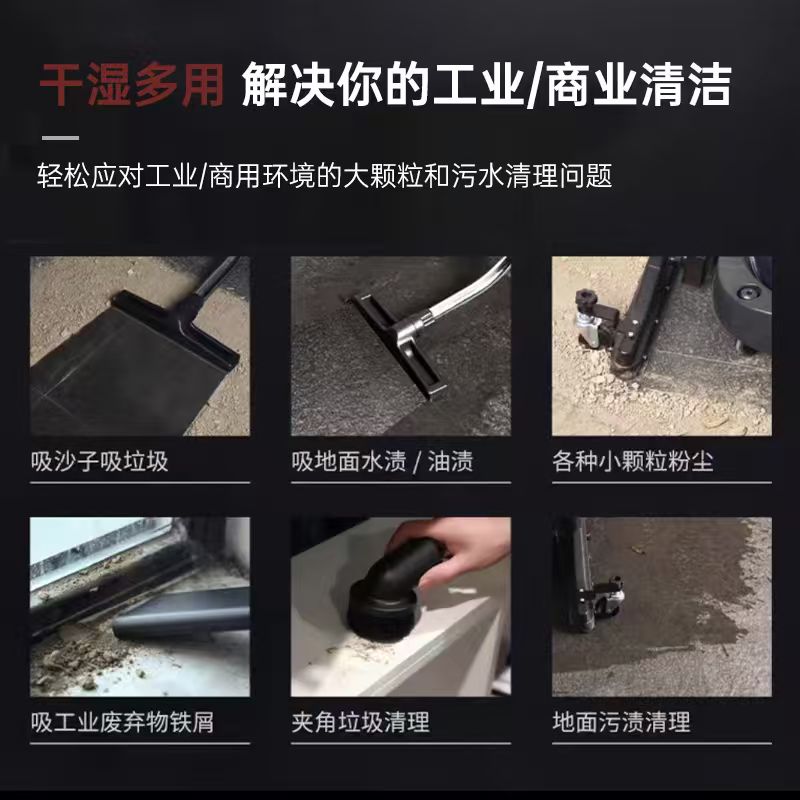 干湿多用 解决你的工业/商业清洁

轻松应对工业/商用环境的大颗粒和污水清理问题

吸沙子吸垃圾

吸地面水渍 / 油渍

各种小颗粒粉尘

吸工业废弃物铁屑

夹角垃圾清理

地面污渍清理