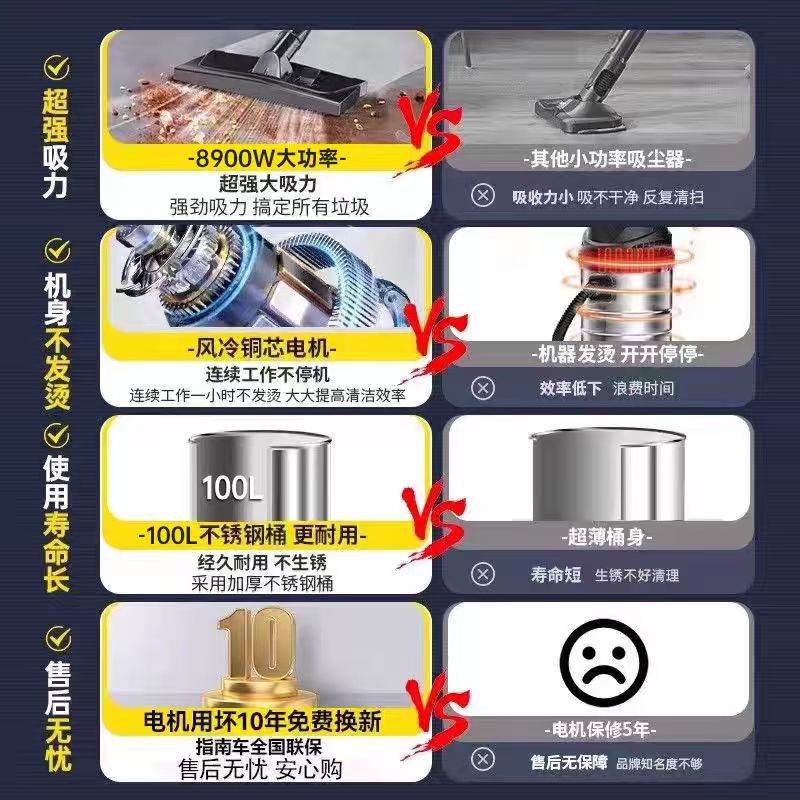 超强吸力

-8900W大功率-
超强大吸力
强劲吸力 搞定所有垃圾

VS

-其他小功率吸尘器-
吸收力小 吸不干净 反复清扫

机身不发烫

-风冷铜芯电机-
连续工作不停机
连续工作一小时不发烫 大大提高清洁效率

VS

-机器发烫 开开停停-
效率低下 浪费时间

使用寿命长

100L
-100L不锈钢桶 更耐用-
经久耐用 不生锈
采用加厚不锈钢桶

VS

-超薄桶身-
寿命短 生锈不好清理

售后无忧

10
电机用坏10年免费换新
指南车全国联保
售后无忧 安心购

VS

-电机保修5年-
售后无保障 品牌知名度不够