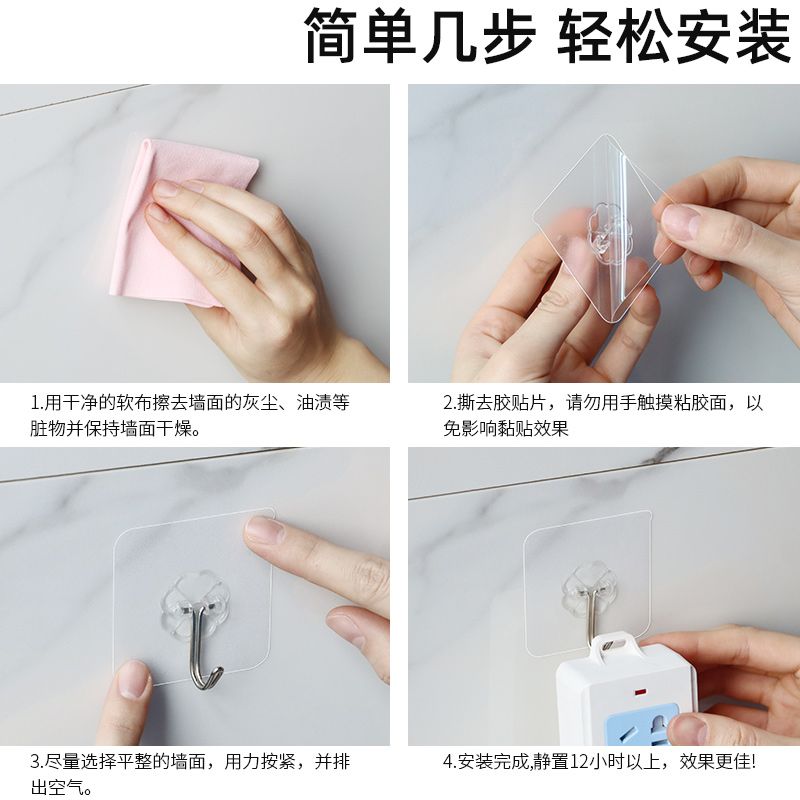 简单几步 轻松安装

1.用干净的软布擦去墙面的灰尘、油渍等脏物并保持墙面干燥。

2.撕去胶贴片，请勿用手触摸粘胶面，以免影响黏贴效果

3.尽量选择平整的墙面，用力按紧，并排出空气。

4.安装完成,静置12小时以上，效果更佳!