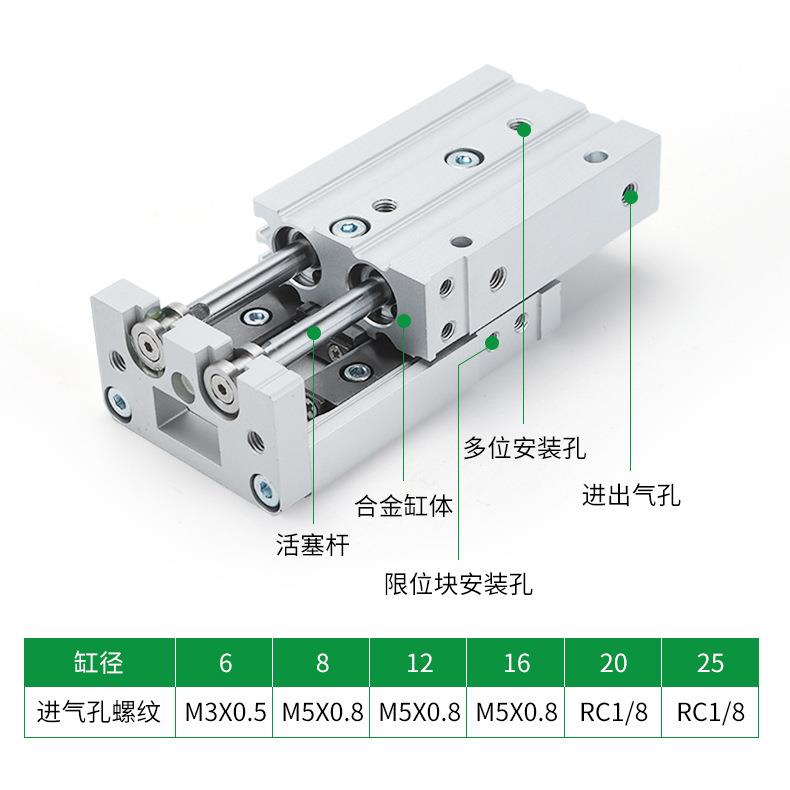 多位安装孔

进出气孔

合金缸体

活塞杆

限位块安装孔

| 缸径 | 6 | 8 | 12 | 16 | 20 | 25 |
|---|---|---|---|---|---|---|
| 进气孔螺纹 | M3X0.5 | M5X0.8 | M5X0.8 | M5X0.8 | RC1/8 | RC1/8 |