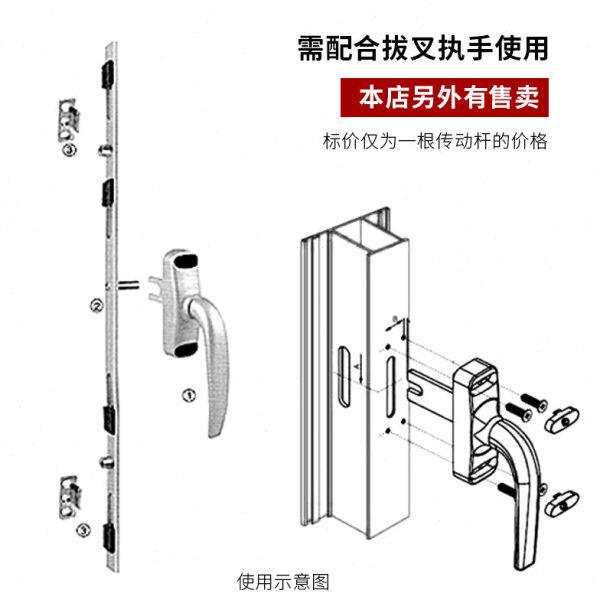 需配合拔叉执手使用

本店另外有售卖

标价仅为一根传动杆的价格

③

②

①

③

使用示意图