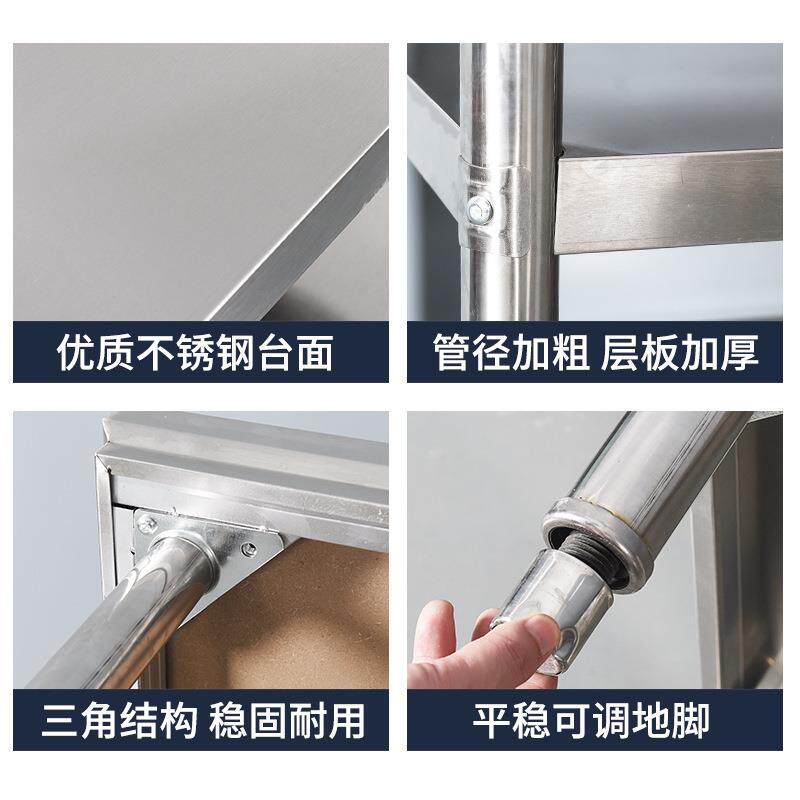 优质不锈钢台面

管径加粗 层板加厚

三角结构 稳固耐用

平稳可调地脚