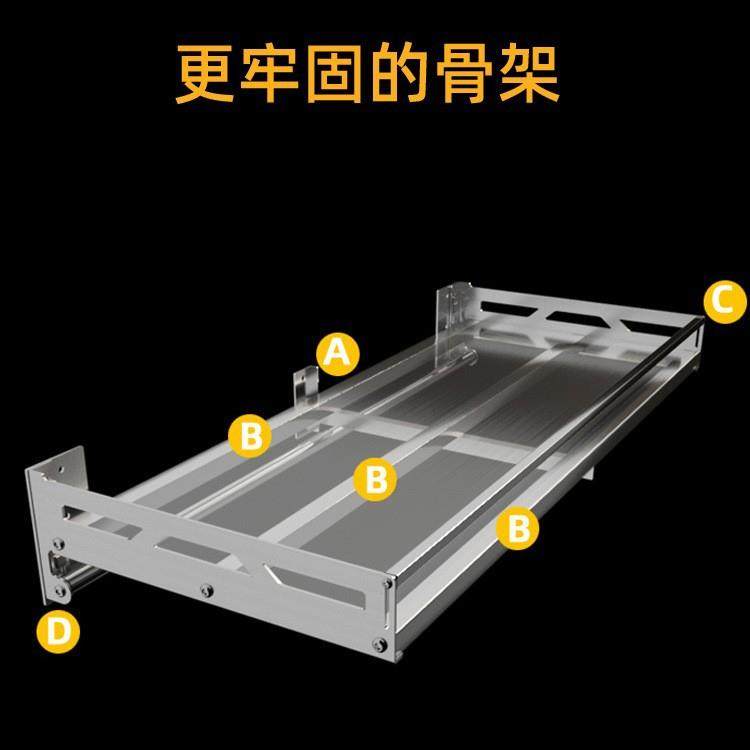 更牢固的骨架

C
A
B
B
B
D