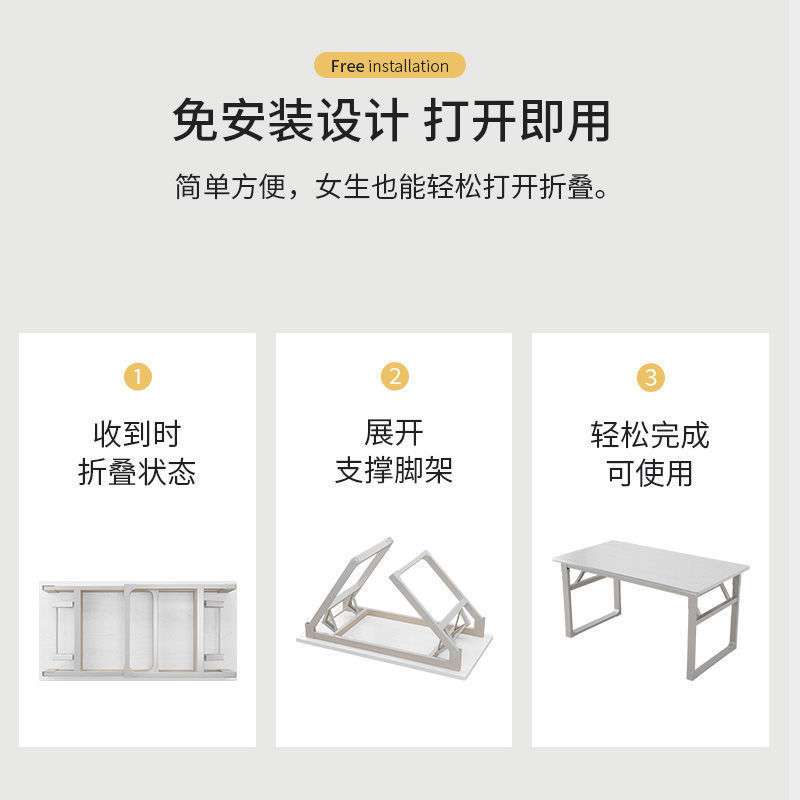 Free installation

免安装设计 打开即用

简单方便，女生也能轻松打开折叠。

1

收到时
折叠状态

2

展开
支撑脚架

3

轻松完成
可使用