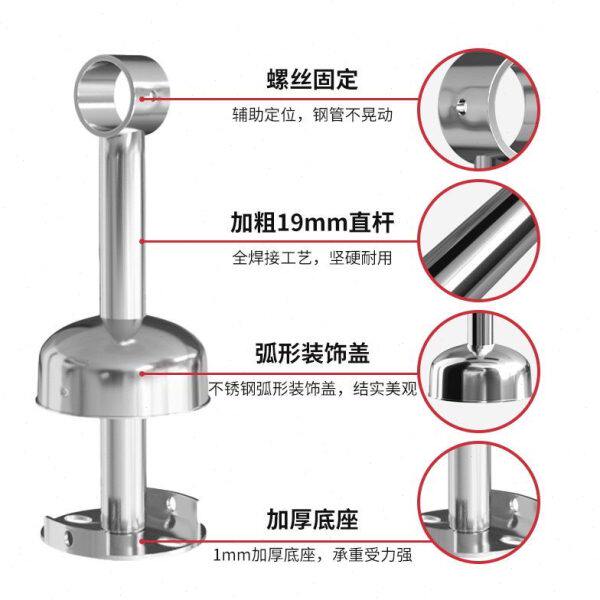 螺丝固定

辅助定位，钢管不晃动

加粗19mm直杆

全焊接工艺，坚硬耐用

弧形装饰盖

不锈钢弧形装饰盖，结实美观

加厚底座

1mm加厚底座，承重受力强