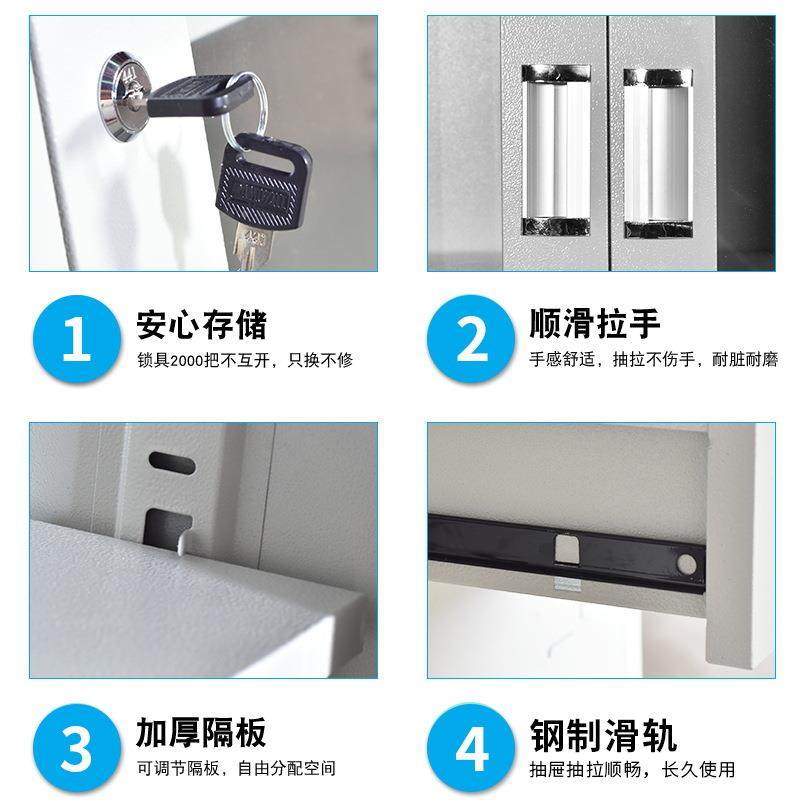 1
安心存储
锁具2000把不互开，只换不修

2
顺滑拉手
手感舒适，抽拉不伤手，耐脏耐磨

3
加厚隔板
可调节隔板，自由分配空间

4
钢制滑轨
抽屉抽拉顺畅，长久使用