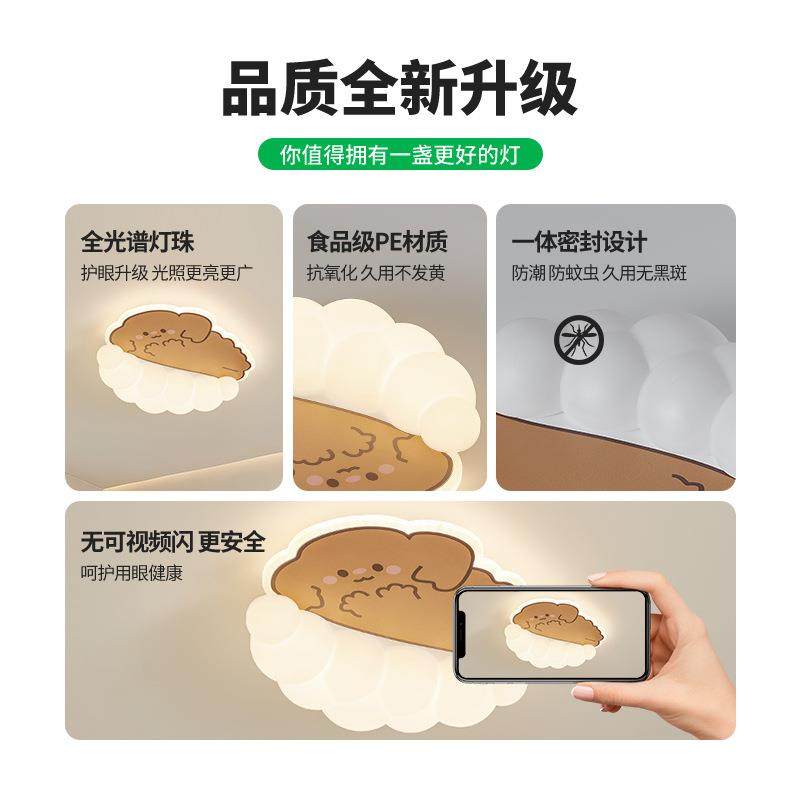 品质全新升级

你值得拥有一盏更好的灯

全光谱灯珠
护眼升级 光照更亮更广

食品级PE材质
抗氧化 久用不发黄

一体密封设计
防潮 防蚊虫 久用无黑斑

无可视频闪 更安全
呵护用眼健康