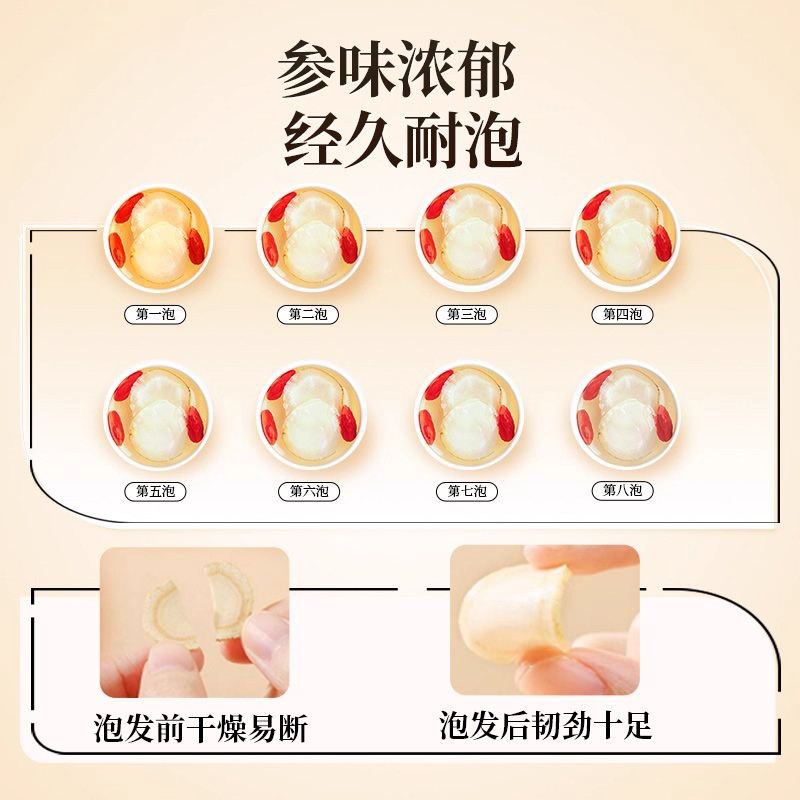 参味浓郁
经久耐泡

第一泡

第二泡

第三泡

第四泡

第五泡

第六泡

第七泡

第八泡

泡发前干燥易断

泡发后韧劲十足