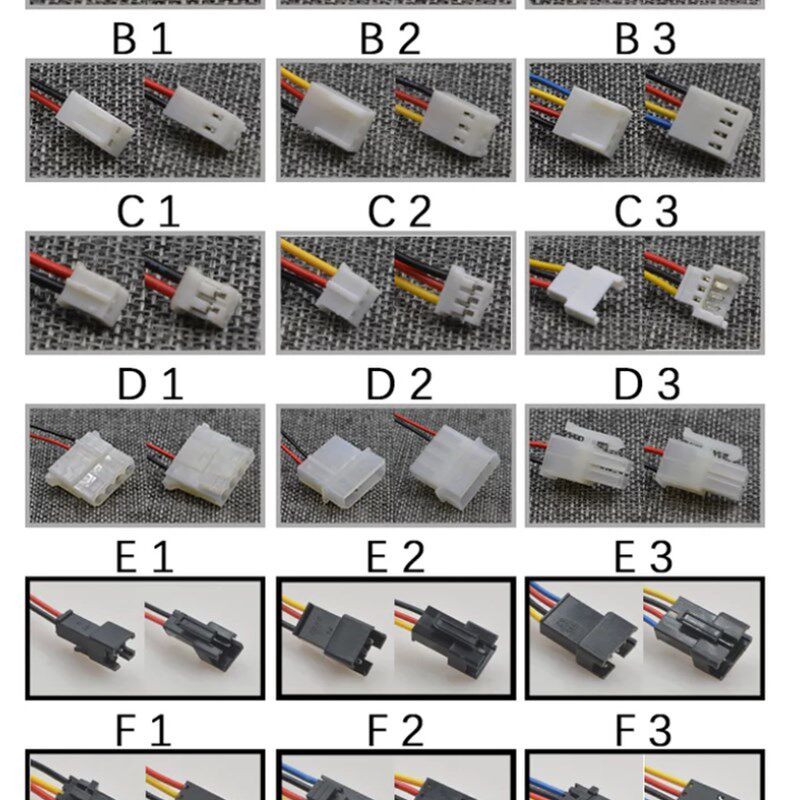 B 1
B 2
B 3
C 1
C 2
C 3
D 1
D 2
D 3
E 1
E 2
E 3
F 1
F 2
F 3