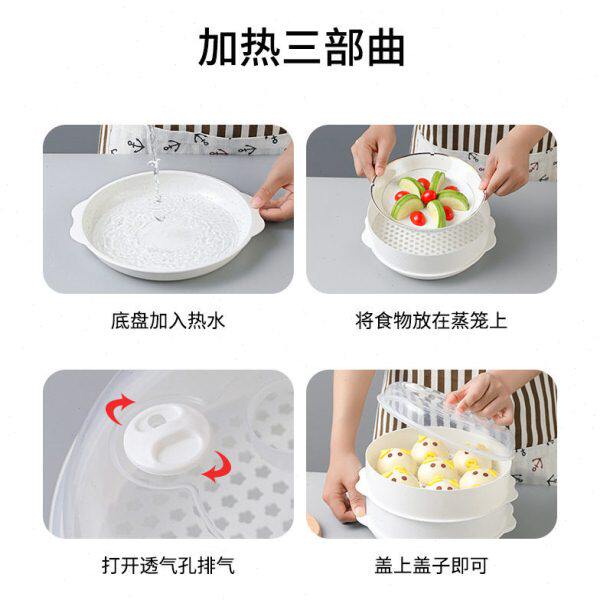 加热三部曲

底盘加入热水

将食物放在蒸笼上

打开透气孔排气

盖上盖子即可