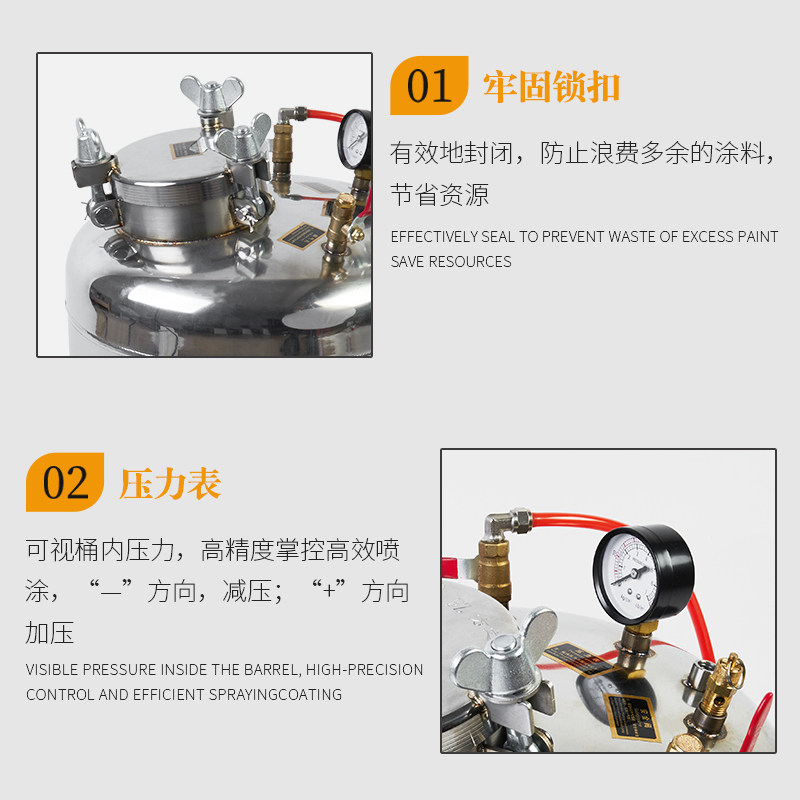 01 牢固锁扣

有效地封闭，防止浪费多余的涂料，节省资源

EFFECTIVELY SEAL TO PREVENT WASTE OF EXCESS PAINT SAVE RESOURCES

02 压力表

可视桶内压力，高精度掌控高效喷涂，“—”方向，减压；“+”方向加压

VISIBLE PRESSURE INSIDE THE BARREL, HIGH-PRECISION CONTROL AND EFFICIENT SPRAYINGCOATING