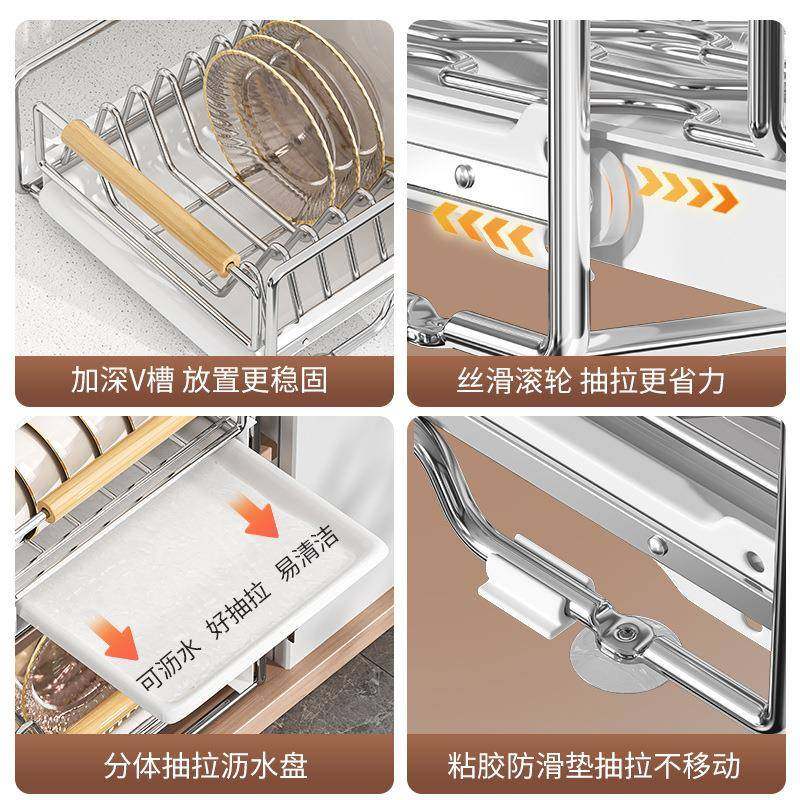 加深V槽 放置更稳固

丝滑滚轮 抽拉更省力

可沥水 好抽拉 易清洁

分体抽拉沥水盘

粘胶防滑垫抽拉不移动