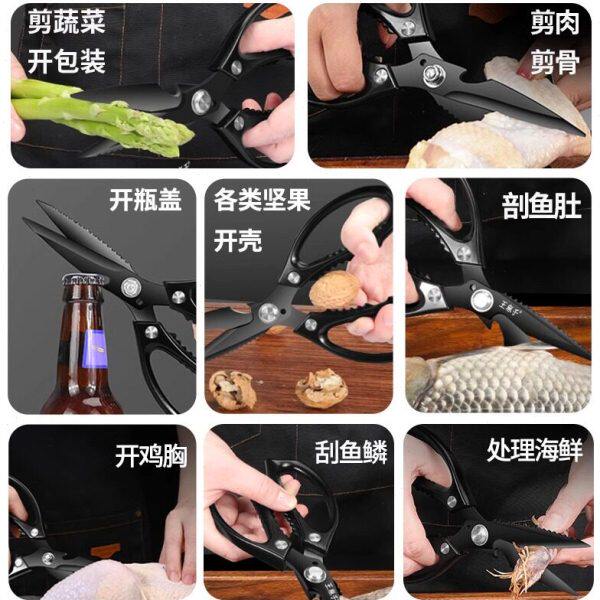 剪蔬菜
开包装

剪肉
剪骨

开瓶盖

各类坚果
开壳

剖鱼肚

王麻子

开鸡胸

刮鱼鳞

处理海鲜