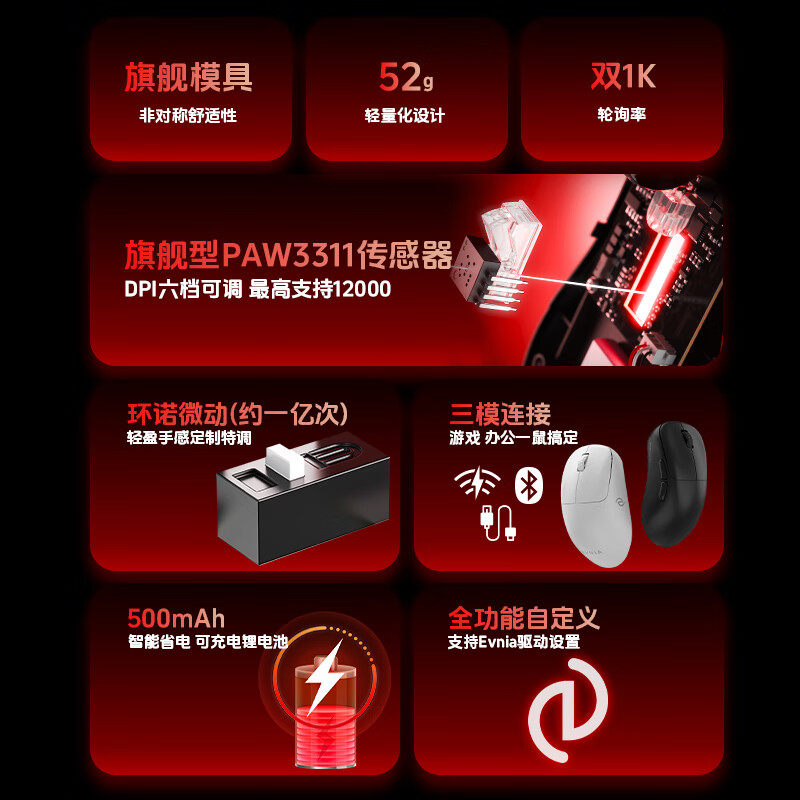 旗舰模具
非对称舒适性

52g
轻量化设计

双1K
轮询率

旗舰型PAW3311传感器
DPI六档可调 最高支持12000

环诺微动(约一亿次)
轻盈手感定制特调

三模连接
游戏 办公一鼠搞定

500mAh
智能省电 可充电锂电池

全功能自定义
支持Evnia驱动设置