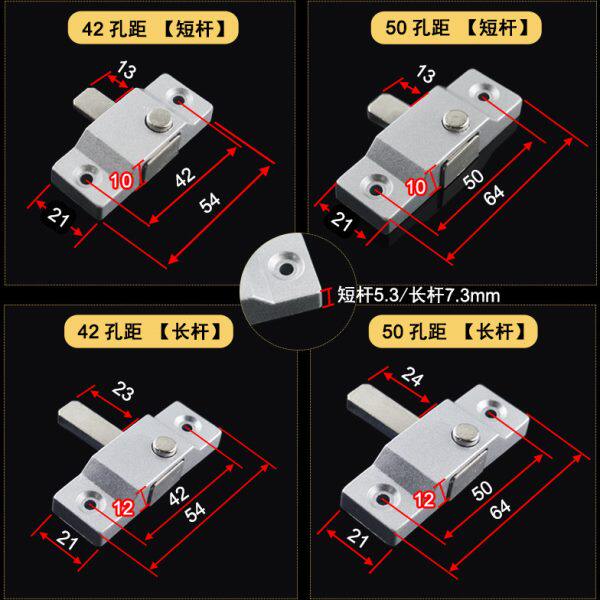 42 孔距 【短杆】

13

10

42

54

21

50 孔距 【短杆】

13

10

50

64

21

短杆5.3/长杆7.3mm

42 孔距 【长杆】

23

12

42

54

21

50 孔距 【长杆】

24

12

50

64

21