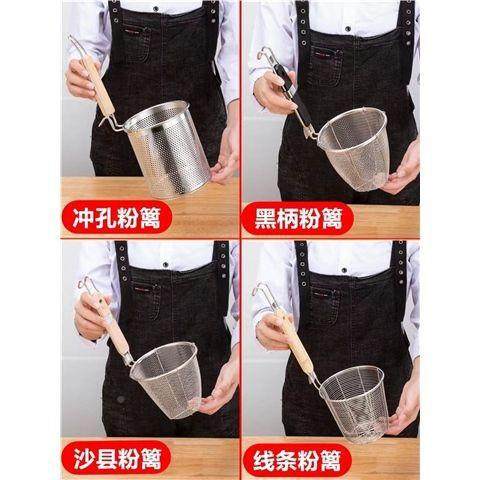 冲孔粉篱

黑柄粉篱

沙县粉篱

线条粉篱