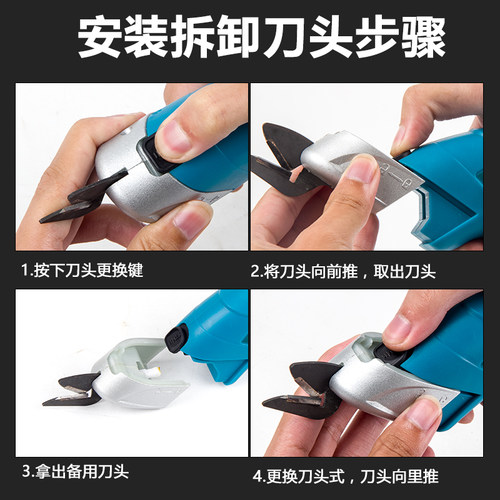 安装拆卸刀头步骤

1.按下刀头更换键

2.将刀头向前推，取出刀头

3.拿出备用刀头

4.更换刀头式，刀头向里推