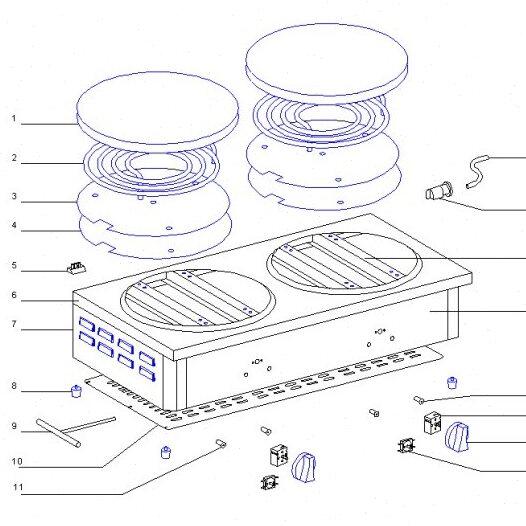 1
2
3
4
5
6
7
8
9
10
11