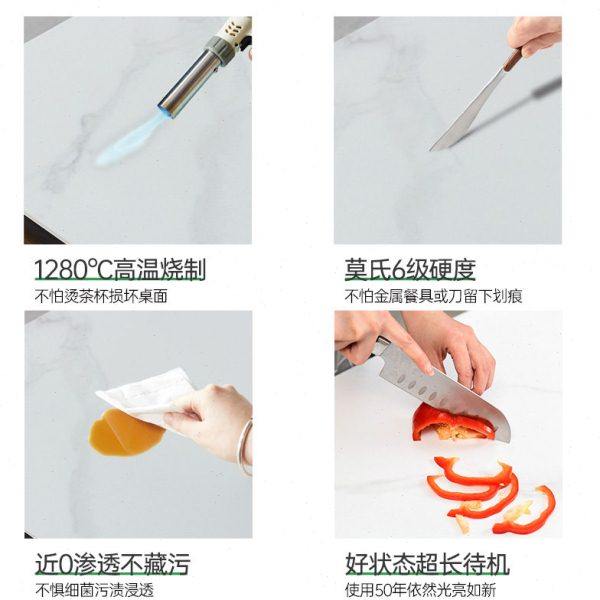 1280℃高温烧制
不怕烫茶杯损坏桌面

莫氏6级硬度
不怕金属餐具或刀留下划痕

近0渗透不藏污
不惧细菌污渍浸透

好状态超长待机
使用50年依然光亮如新