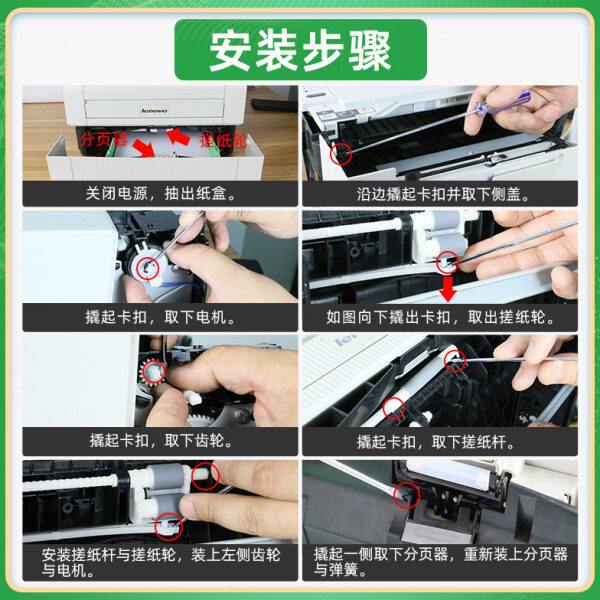 安装步骤

lenovo

分页器

搓纸轮

关闭电源，抽出纸盒。

沿边撬起卡扣并取下侧盖。

撬起卡扣，取下电机。

如图向下撬出卡扣，取出搓纸轮。

撬起卡扣，取下齿轮。

撬起卡扣，取下搓纸杆。

安装搓纸杆与搓纸轮，装上左侧齿轮与电机。

撬起一侧取下分页器，重新装上分页器与弹簧。